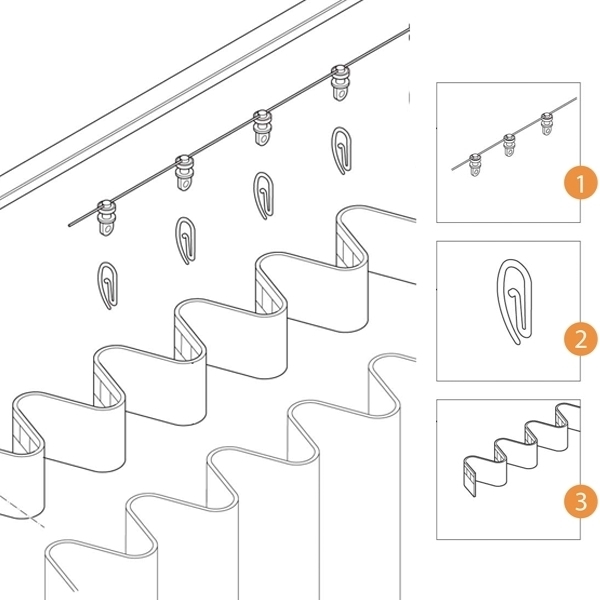 1

2

3